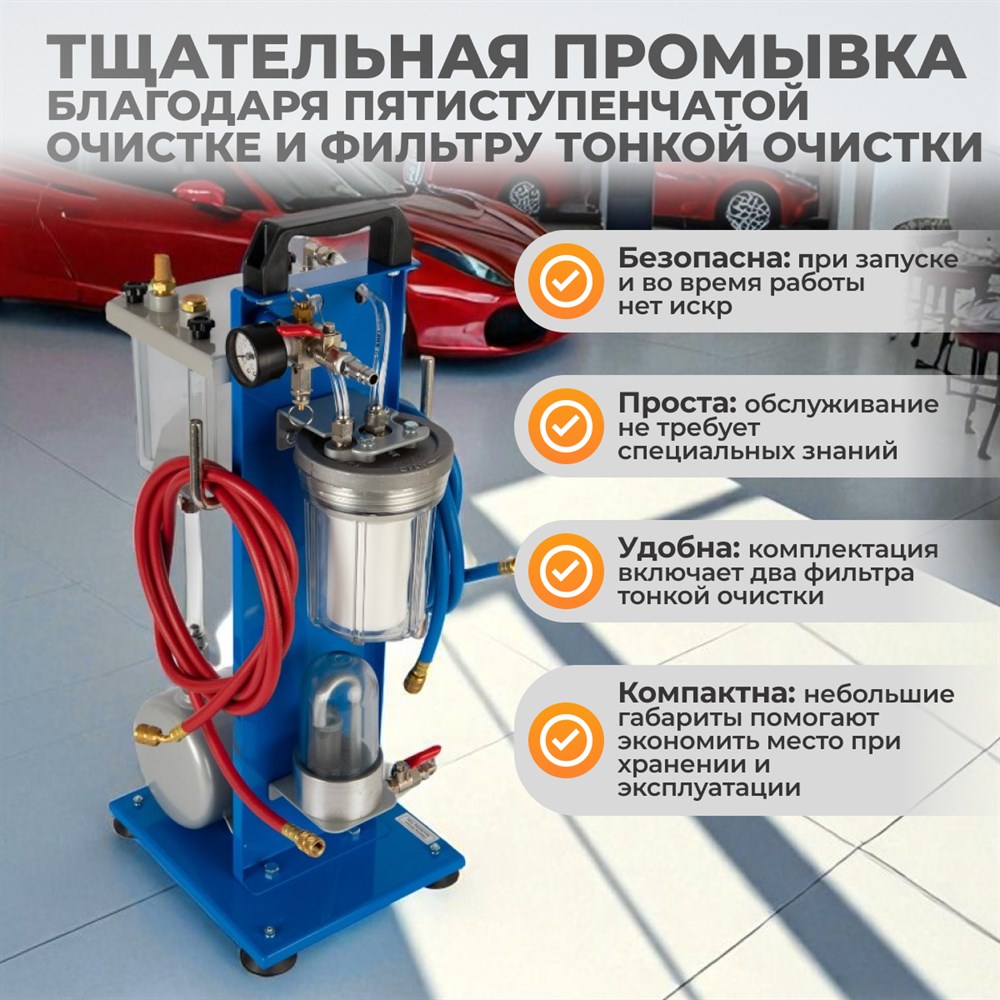 ТЩАТЕЛЬНАЯ ПРОМЫВКА БЛАГОДАРЯ ПЯТИСТУПЕНЧАТОЙ ОЧИСТКЕ И ФИЛЬТРУ ТОНКОЙ ОЧИСТКИ

Безопасна: при запуске и во время работы нет искр

Проста: обслуживание не требует специальных знаний

Удобна: комплектация включает два фильтра тонкой очистки

Компактна: небольшие габариты помогают экономить место при хранении и эксплуатации