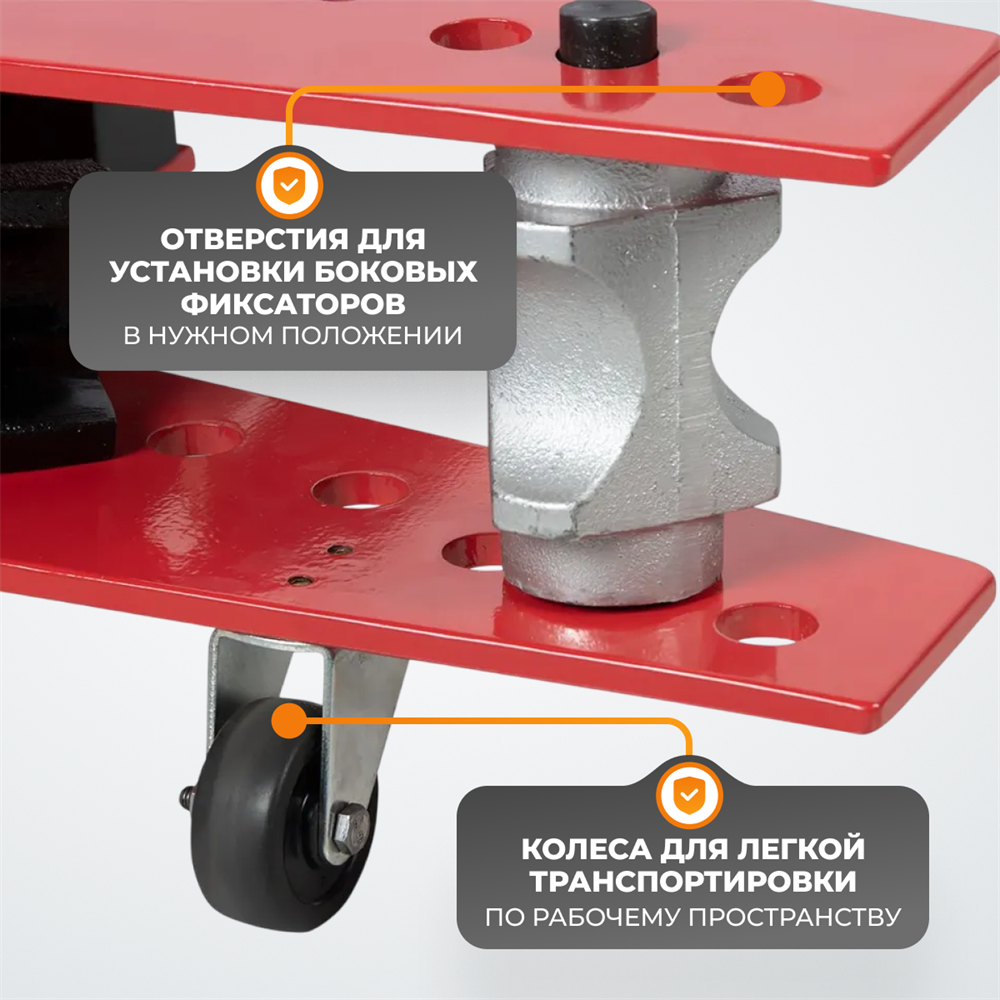 ОТВЕРСТИЯ ДЛЯ УСТАНОВКИ БОКОВЫХ ФИКСАТОРОВ
В НУЖНОМ ПОЛОЖЕНИИ

КОЛЕСА ДЛЯ ЛЕГКОЙ ТРАНСПОРТИРОВКИ
ПО РАБОЧЕМУ ПРОСТРАНСТВУ