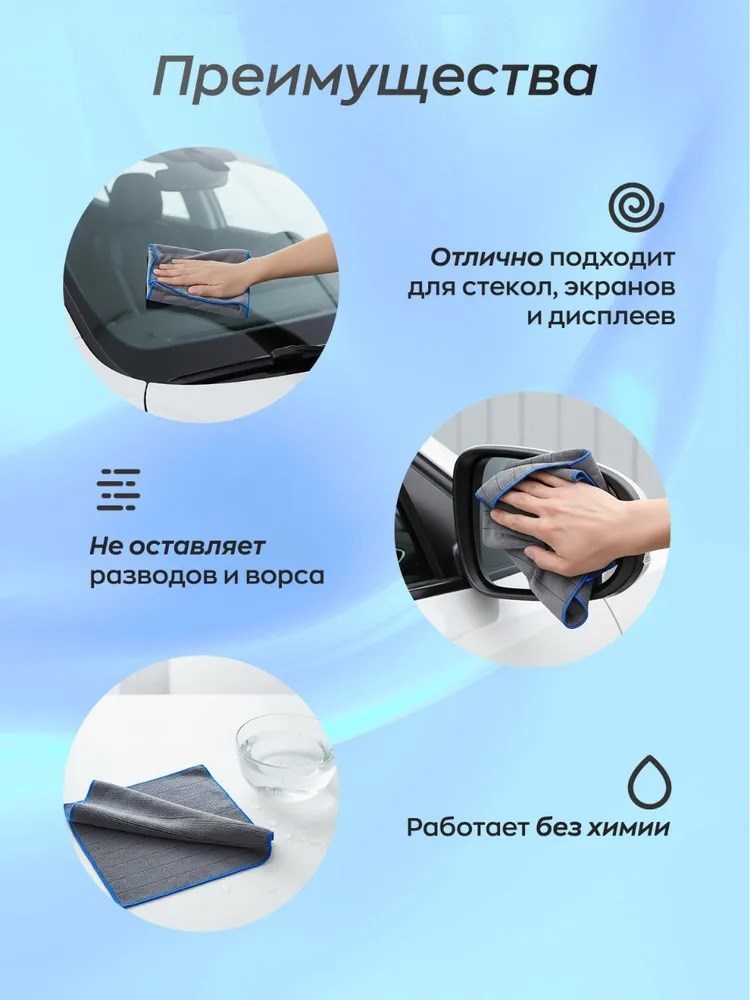 Преимущества

Отлично подходит для стекол, экранов и дисплеев

Не оставляет разводов и ворса

Работает без химии